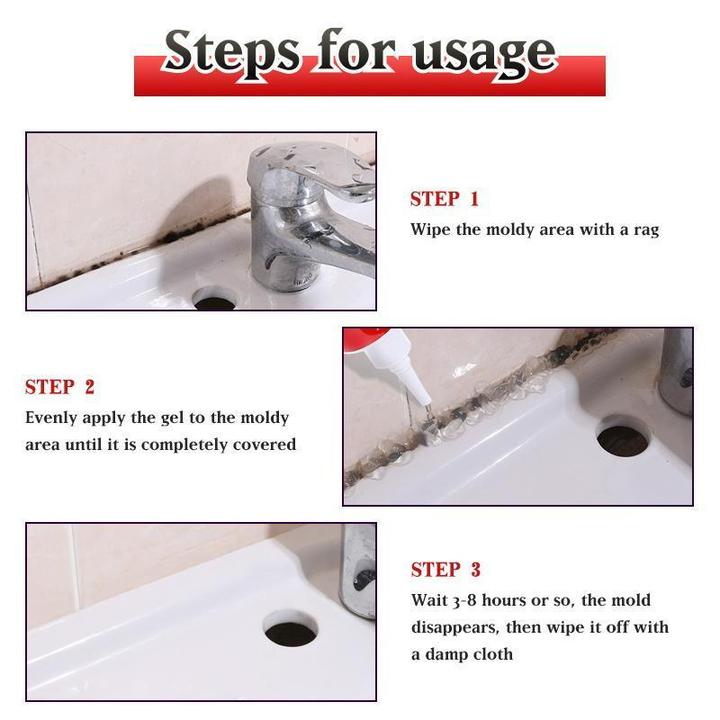 Steps for usage

STEP 1
Wipe the moldy area with a rag

STEP 2
Evenly apply the gel to the moldy area until it is completely covered

STEP 3
Wait 3-8 hours or so, the mold disappears, then wipe it off with a damp cloth