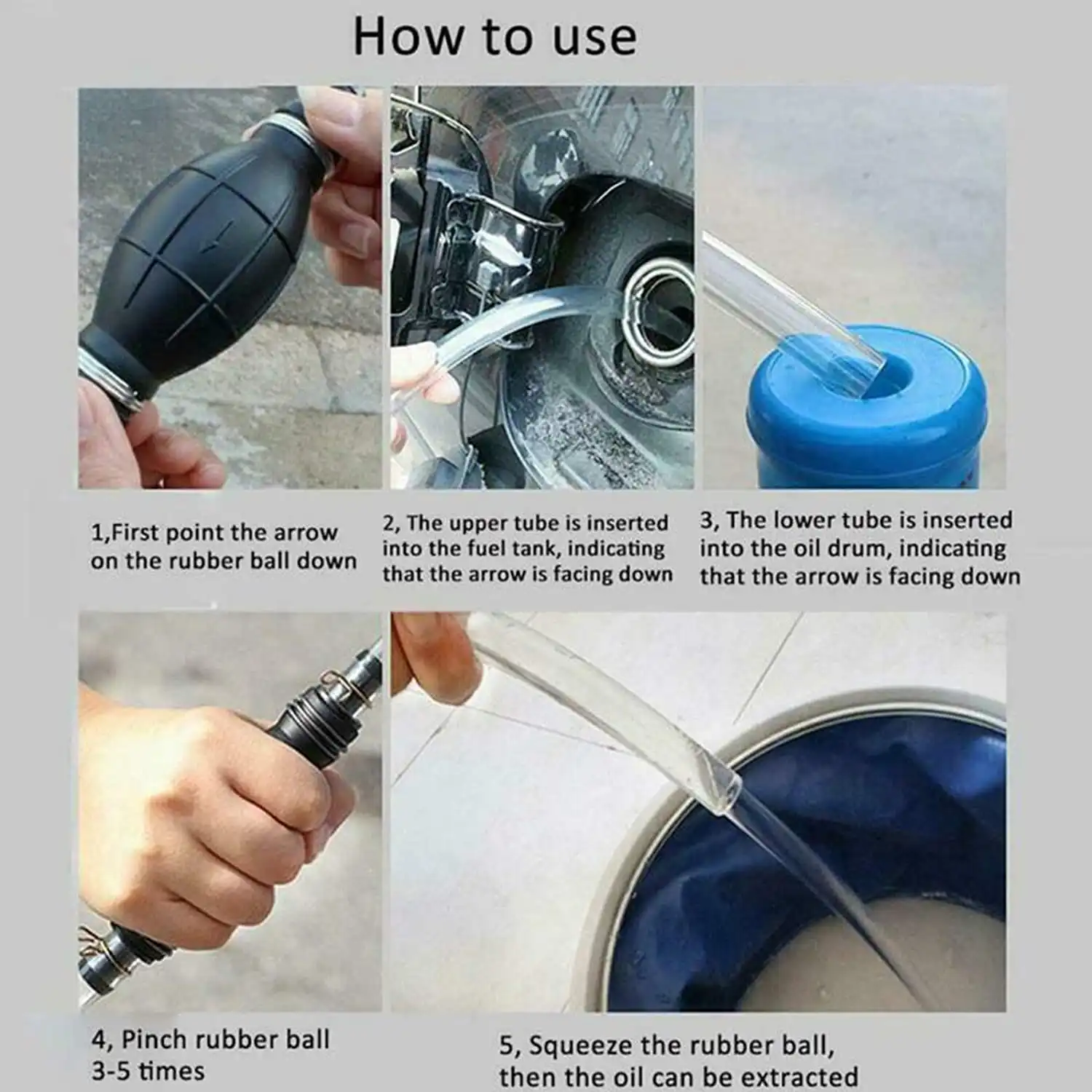 How to use

1,First point the arrow on the rubber ball down

2, The upper tube is inserted into the fuel tank, indicating that the arrow is facing down

3, The lower tube is inserted into the oil drum, indicating that the arrow is facing down

4, Pinch rubber ball 3-5 times

5, Squeeze the rubber ball, then the oil can be extracted